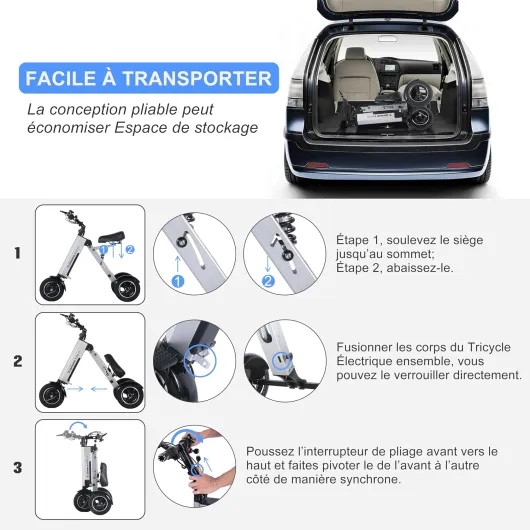 FACILE À TRANSPORTER

La conception pliable peut économiser Espace de stockage

1

1 2

1

2

Étape 1, soulevez le siège jusqu'au sommet;
Étape 2, abaissez-le.

2

Fusionner les corps du Tricycle Électrique ensemble, vous pouvez le verrouiller directement.

3

Poussez l'interrupteur de pliage avant vers le haut et faites pivoter le de l'avant à l'autre côté de manière synchrone.