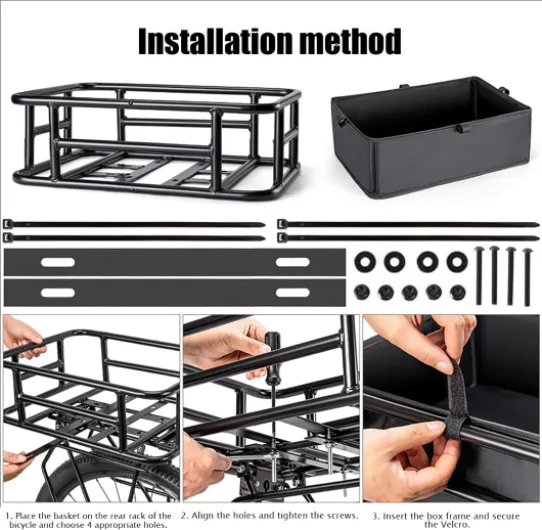 Installation method

1. Place the basket on the rear rack of the bicycle and choose 4 appropriate holes.

2. Align the holes and tighten the screws.

3. Insert the box frame and secure the Velcro.