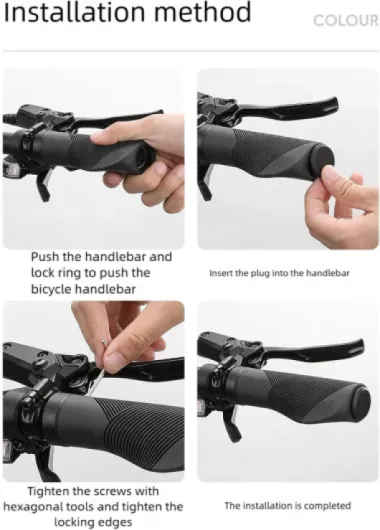 Installation method

COLOUR

Push the handlebar and lock ring to push the bicycle handlebar

Insert the plug into the handlebar

Tighten the screws with hexagonal tools and tighten the locking edges

The installation is completed